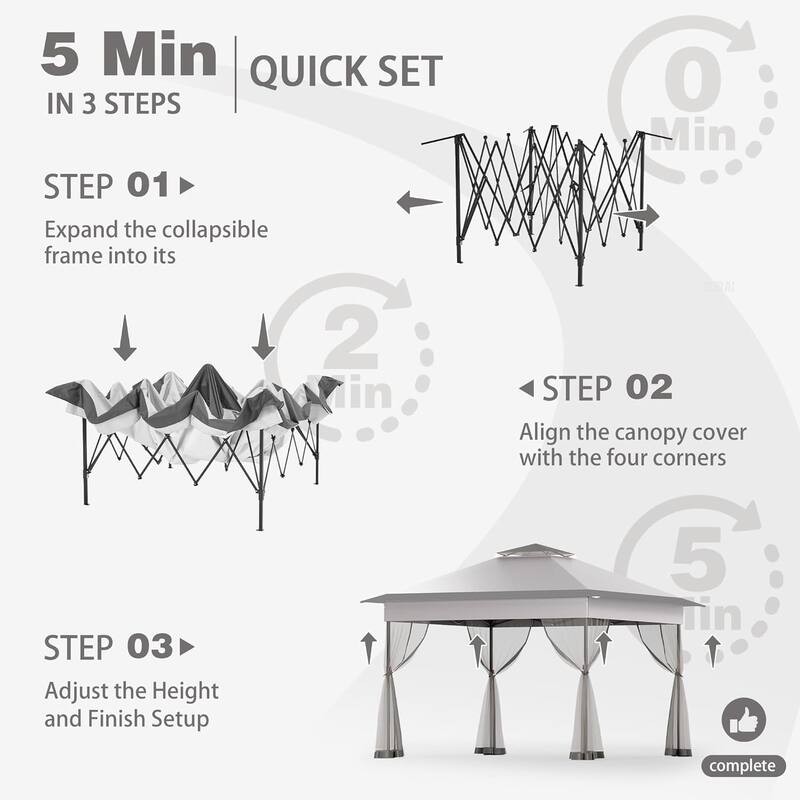 5 Min
IN 3 STEPS

QUICK SET

0 Min

STEP 01

Expand the collapsible frame into its

2 Min

STEP 02

Align the canopy cover with the four corners

5 Min

STEP 03

Adjust the Height and Finish Setup

complete