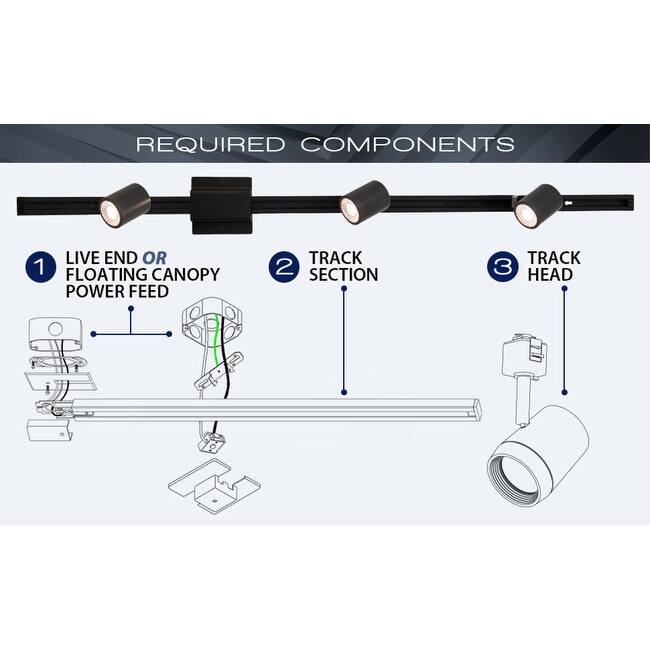 REQUIRED COMPONENTS

1 LIVE END OR FLOATING CANOPY POWER FEED

2 TRACK SECTION

3 TRACK HEAD