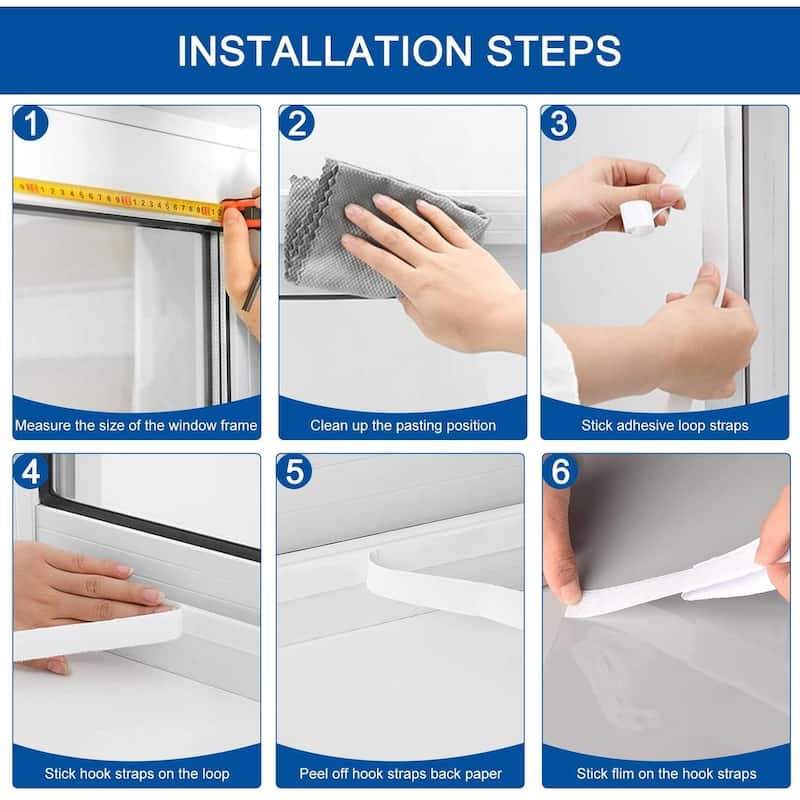 INSTALLATION STEPS

1
Measure the size of the window frame

2
Clean up the pasting position

3
Stick adhesive loop straps

4
Stick hook straps on the loop

5
Peel off hook straps back paper

6
Stick flim on the hook straps