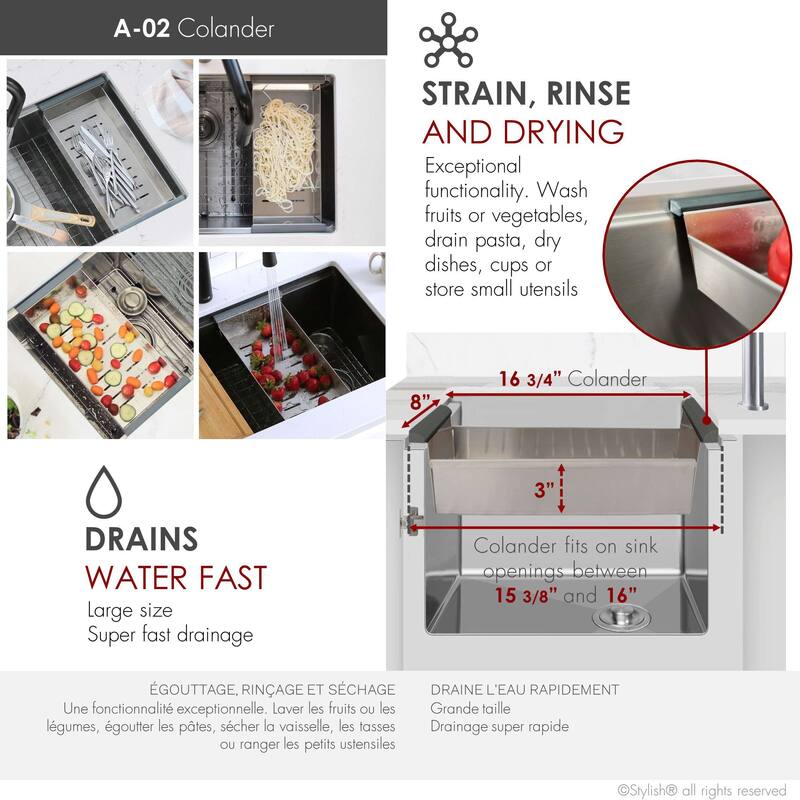 A-02 Colander

STRAIN, RINSE
AND DRYING

Exceptional functionality. Wash fruits or vegetables, drain pasta, dry dishes, cups or store small utensils

16 3/4" Colander

8"

3"

Colander fits on sink openings between 15 3/8" and 16"

DRAINS
WATER FAST

Large size
Super fast drainage

ÉGOUTTAGE, RINÇAGE ET SÉCHAGE
Une fonctionnalité exceptionnelle. Laver les fruits ou les légumes, égoutter les pâtes, sécher la vaisselle, les tasses ou ranger les petits ustensiles

DRAINE L'EAU RAPIDEMENT
Grande taille
Drainage super rapide

©Stylish® all rights reserved