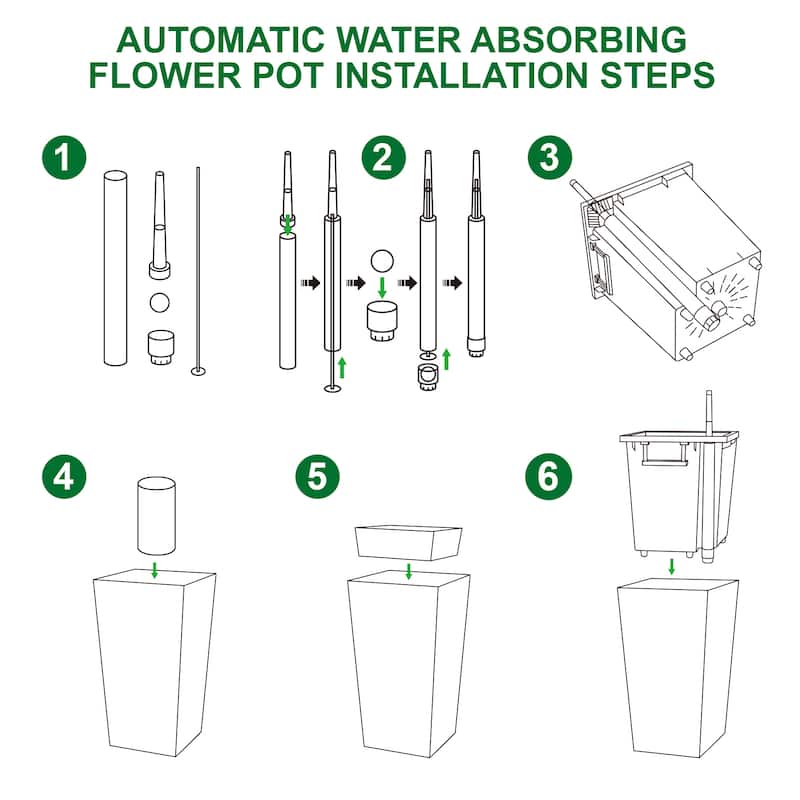 AUTOMATIC WATER ABSORBING FLOWER POT INSTALLATION STEPS

1

2

3

4

5

6