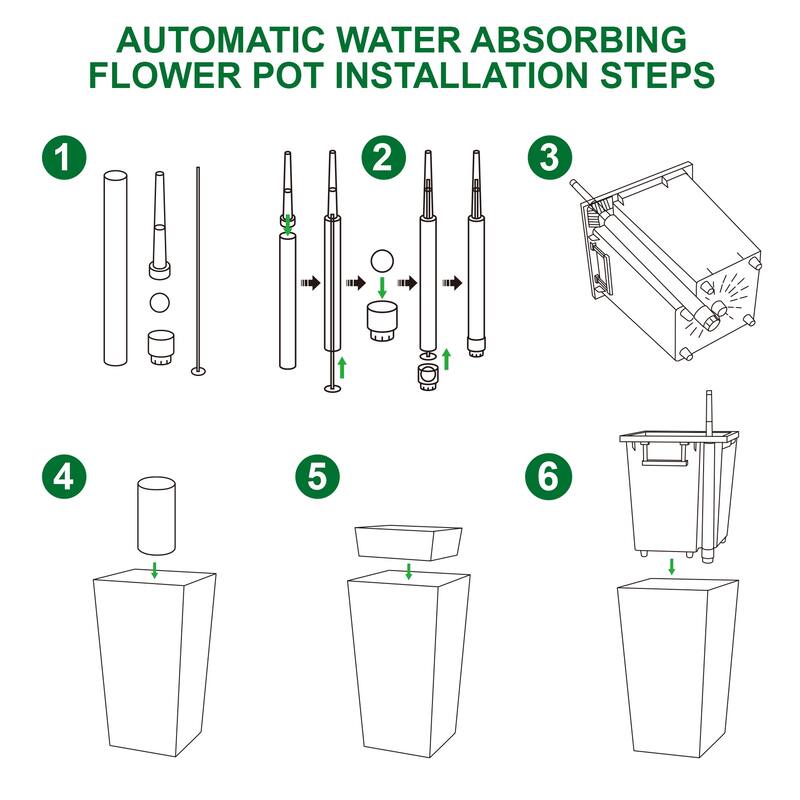 AUTOMATIC WATER ABSORBING FLOWER POT INSTALLATION STEPS

1

2

3

4

5

6