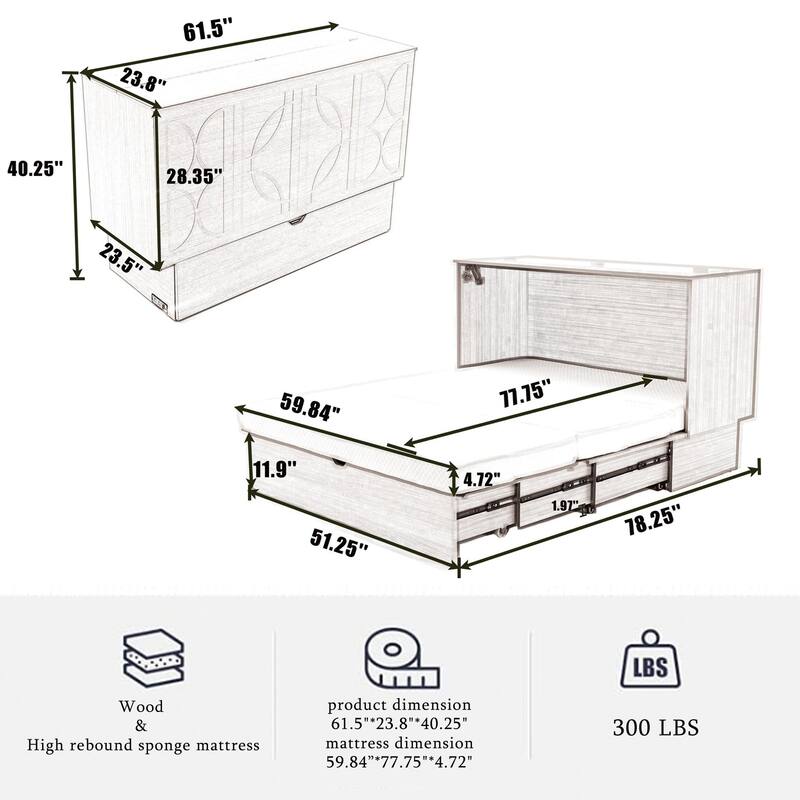 61.5"
23.8"
40.25"
28.35"
23.5"
59.84"
77.75"
11.9"
4.72"
1.97"
51.25"
78.25"

Wood
&
High rebound sponge mattress

product dimension
61.5"*23.8"*40.25"
mattress dimension
59.84"*77.75"*4.72"

LBS
300 LBS