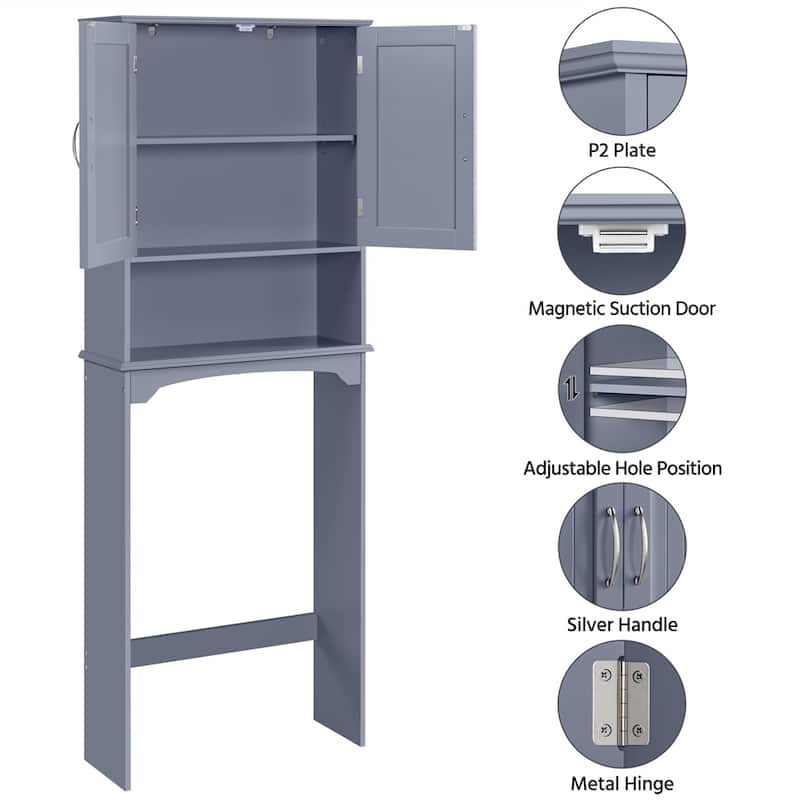 P2 Plate

Magnetic Suction Door

Adjustable Hole Position

Silver Handle

Metal Hinge