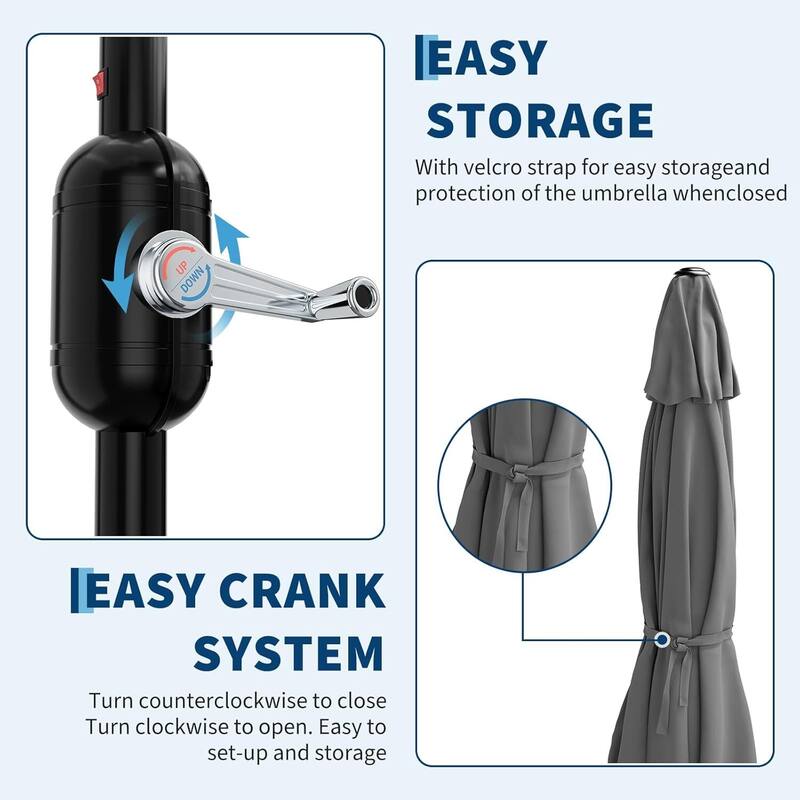 UP
DOWN

EASY STORAGE

With velcro strap for easy storageand protection of the umbrella whenclosed

EASY CRANK SYSTEM

Turn counterclockwise to close Turn clockwise to open. Easy to set-up and storage