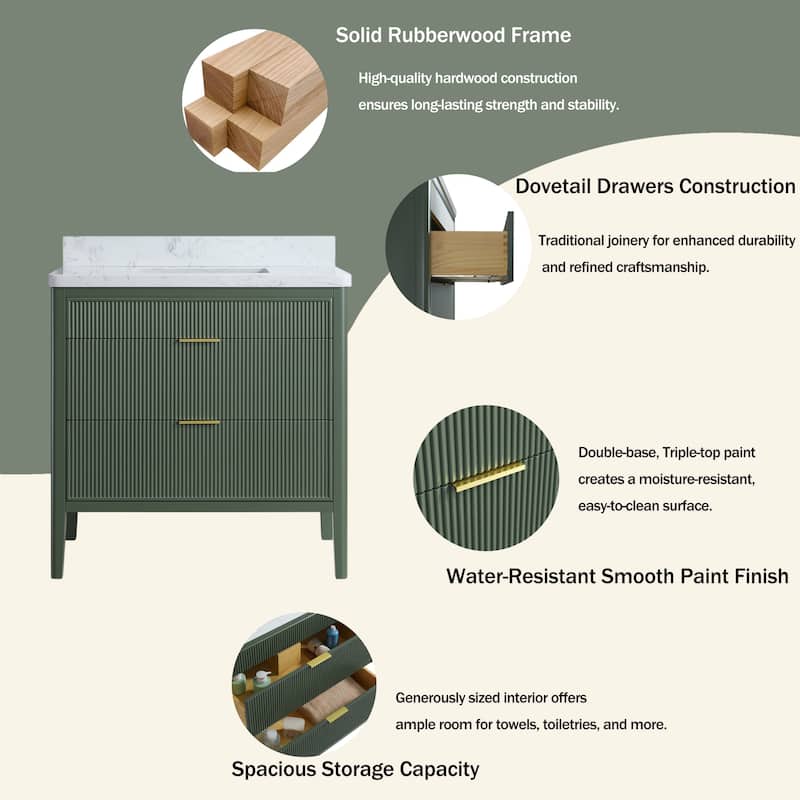 Solid Rubberwood Frame

High-quality hardwood construction ensures long-lasting strength and stability.

Dovetail Drawers Construction

Traditional joinery for enhanced durability and refined craftsmanship.

Double-base, Triple-top paint creates a moisture-resistant, easy-to-clean surface.

Water-Resistant Smooth Paint Finish

Generously sized interior offers ample room for towels, toiletries, and more.

Spacious Storage Capacity