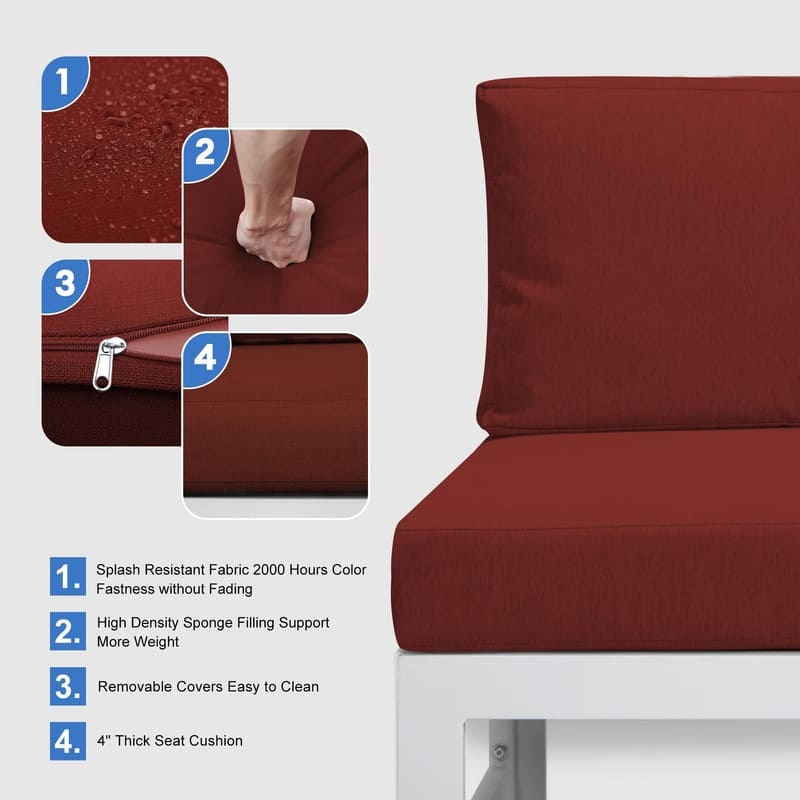 1

2

3

4

1. Splash Resistant Fabric 2000 Hours Color Fastness without Fading

2. High Density Sponge Filling Support More Weight

3. Removable Covers Easy to Clean

4. 4" Thick Seat Cushion