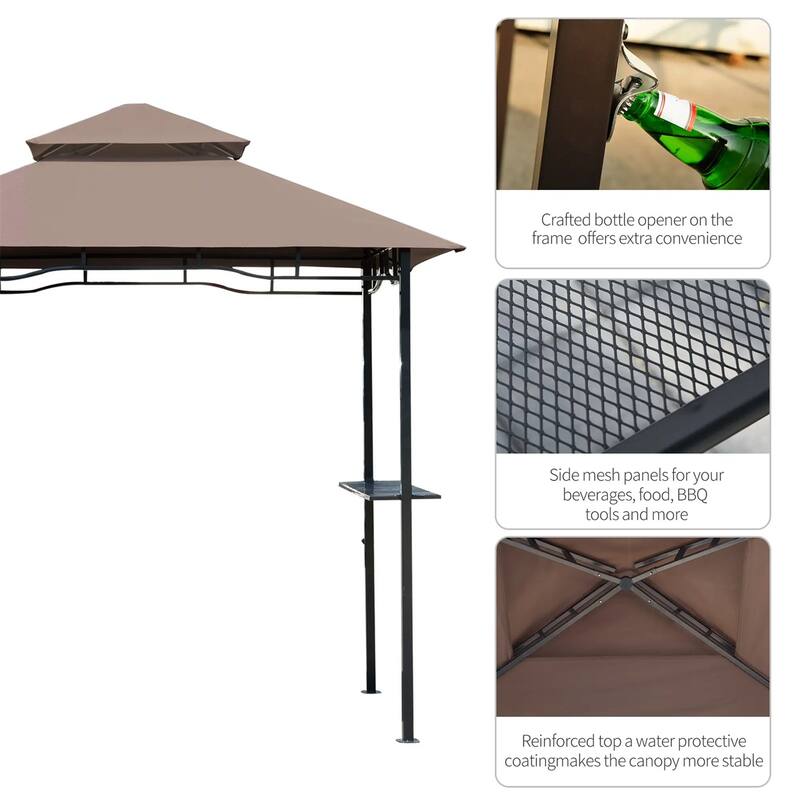 Crafted bottle opener on the frame offers extra convenience

Side mesh panels for your beverages, food, BBQ tools and more

Reinforced top a water protective coatingmakes the canopy more stable