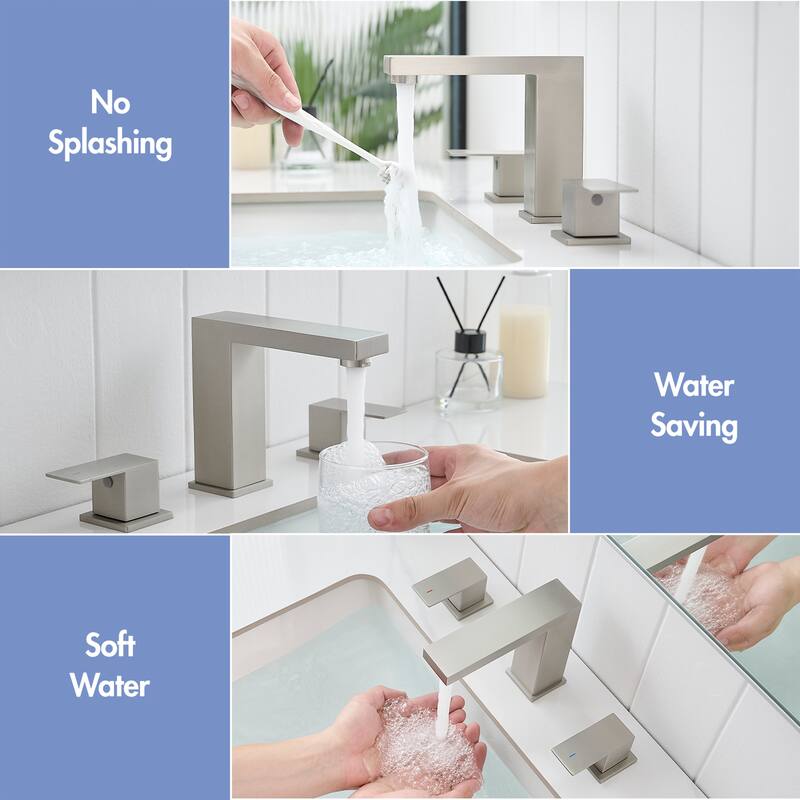 No
Splashing

Water
Saving

Soft
Water